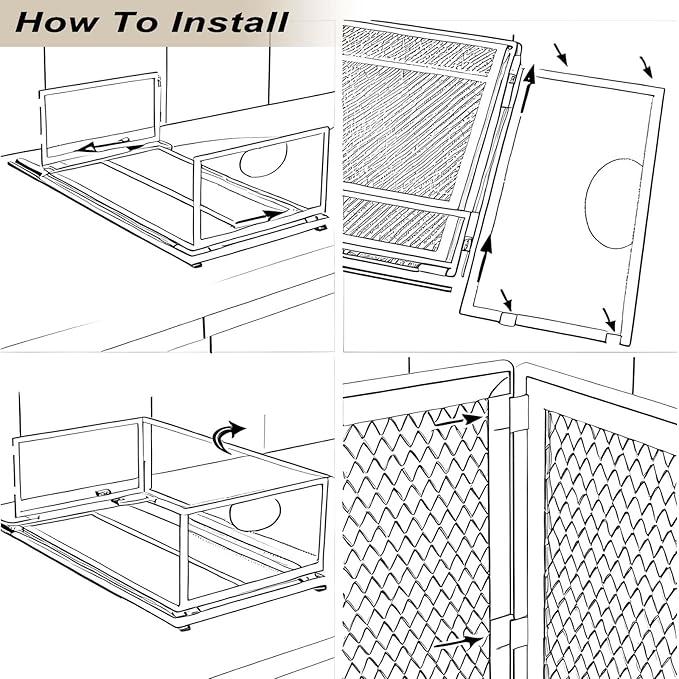 How To Install