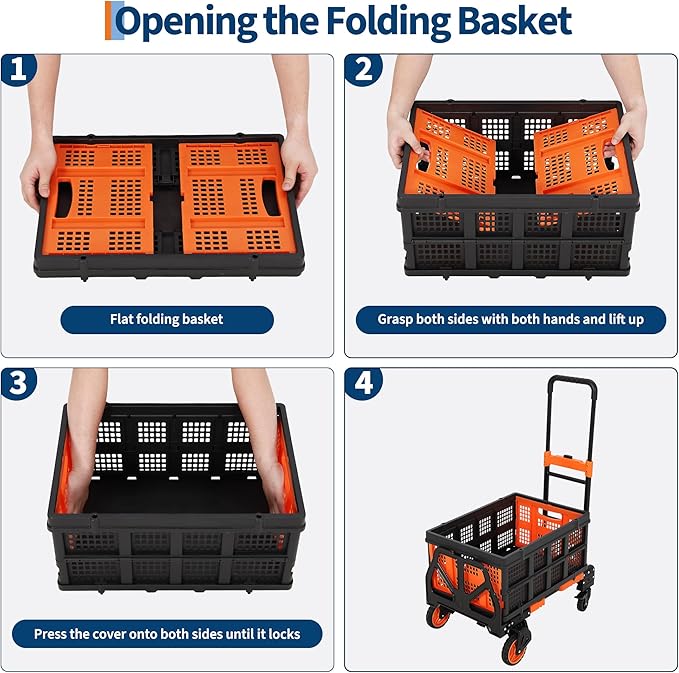 Opening the Folding Basket

1

Flat folding basket

2

Grasp both sides with both hands and lift up

3

Press the cover onto both sides until it locks

4