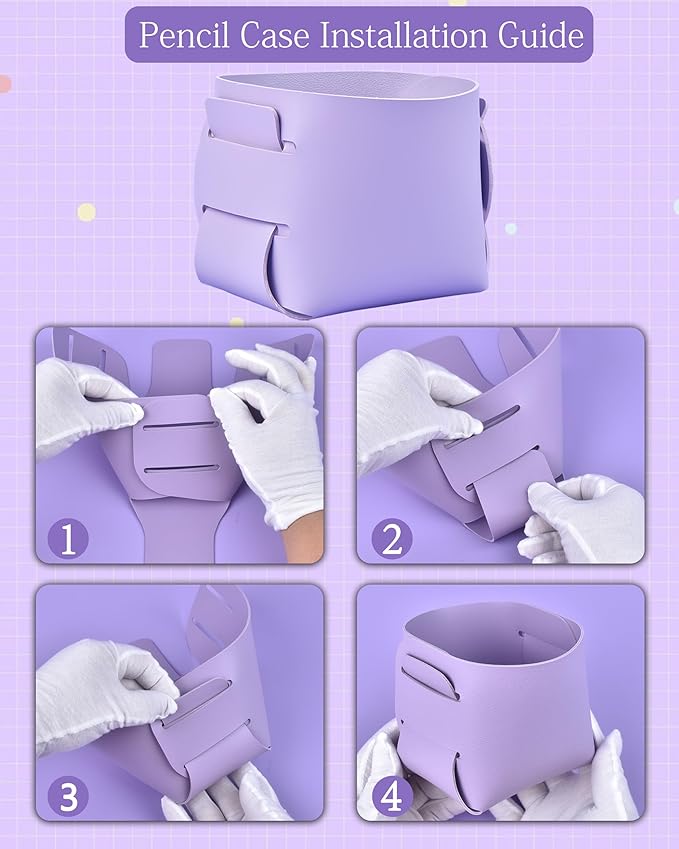 Pencil Case Installation Guide

1

2

3

4