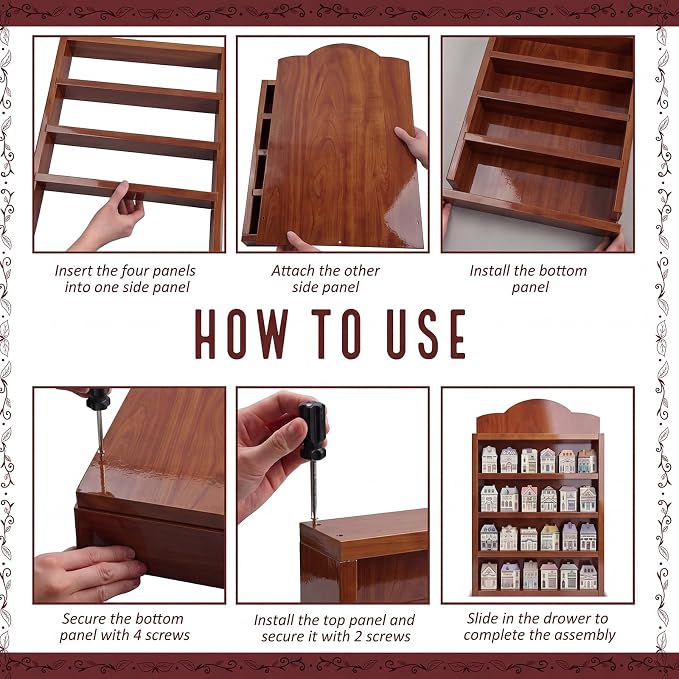 Insert the four panels into one side panel

Attach the other side panel

Install the bottom panel

HOW TO USE

Secure the bottom panel with 4 screws

Install the top panel and secure it with 2 screws

Slide in the drower to complete the assembly