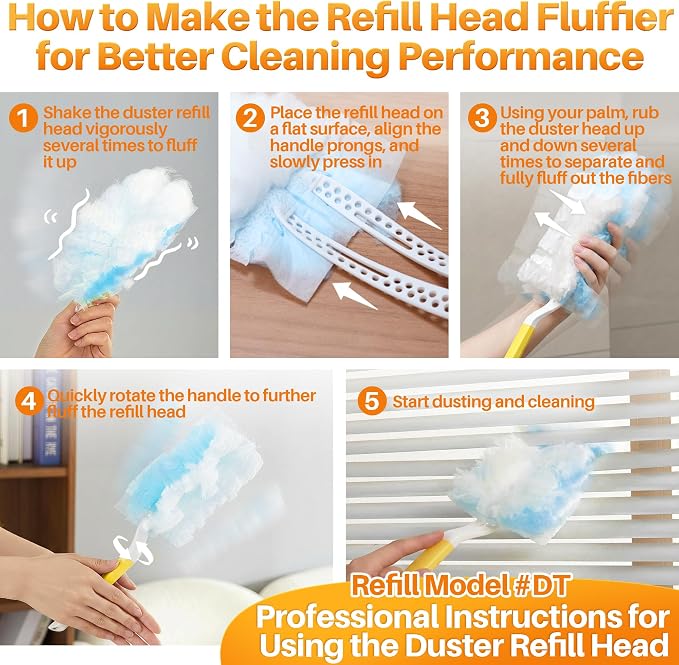 How to Make the Refill Head Fluffier for Better Cleaning Performance

1 Shake the duster refill head vigorously several times to fluff it up

2 Place the refill head on a flat surface, align the handle prongs, and slowly press in

3 Using your palm, rub the duster head up and down several times to separate and fully fluff out the fibers

4 Quickly rotate the handle to further fluff the refill head

5 Start dusting and cleaning

Refill Model #DT
Professional Instructions for Using the Duster Refill Head