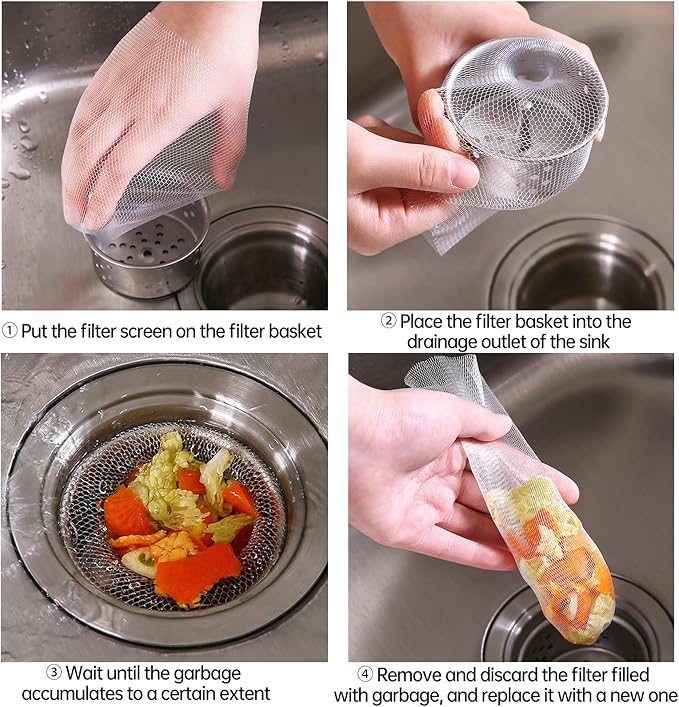 ① Put the filter screen on the filter basket

② Place the filter basket into the drainage outlet of the sink

③ Wait until the garbage accumulates to a certain extent

④ Remove and discard the filter filled with garbage, and replace it with a new one