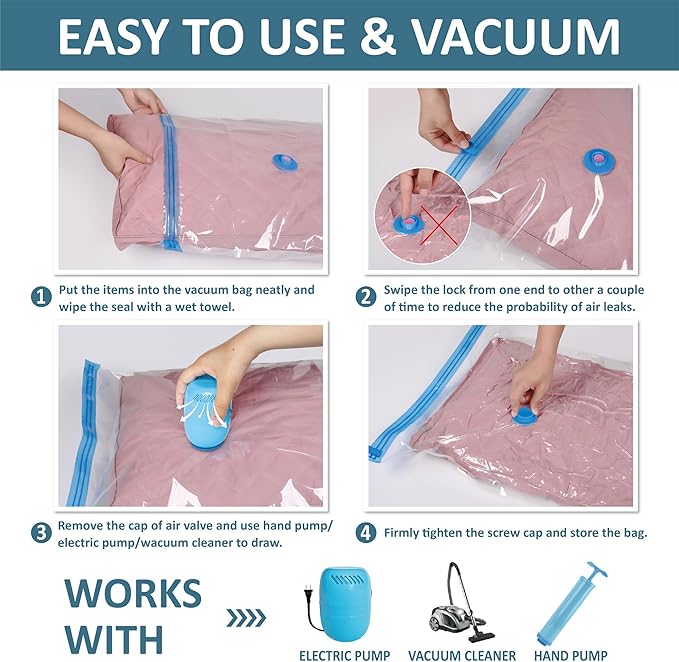 EASY TO USE & VACUUM

1 Put the items into the vacuum bag neatly and wipe the seal with a wet towel.

2 Swipe the lock from one end to other a couple of time to reduce the probability of air leaks.

3 Remove the cap of air valve and use hand pump/ electric pump/wacuum cleaner to draw.

4 Firmly tighten the screw cap and store the bag.

WORKS WITH

ELECTRIC PUMP

VACUUM CLEANER

HAND PUMP