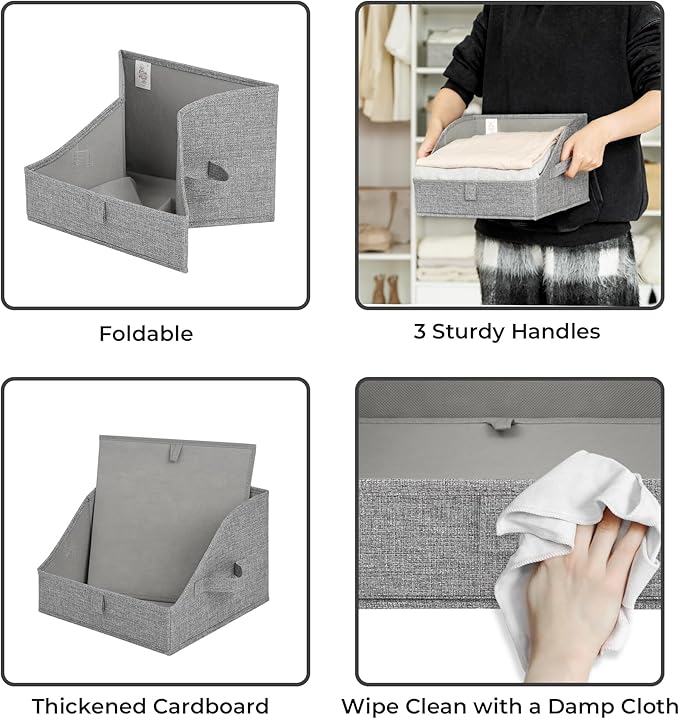 Foldable

3 Sturdy Handles

Thickened Cardboard

Wipe Clean with a Damp Cloth