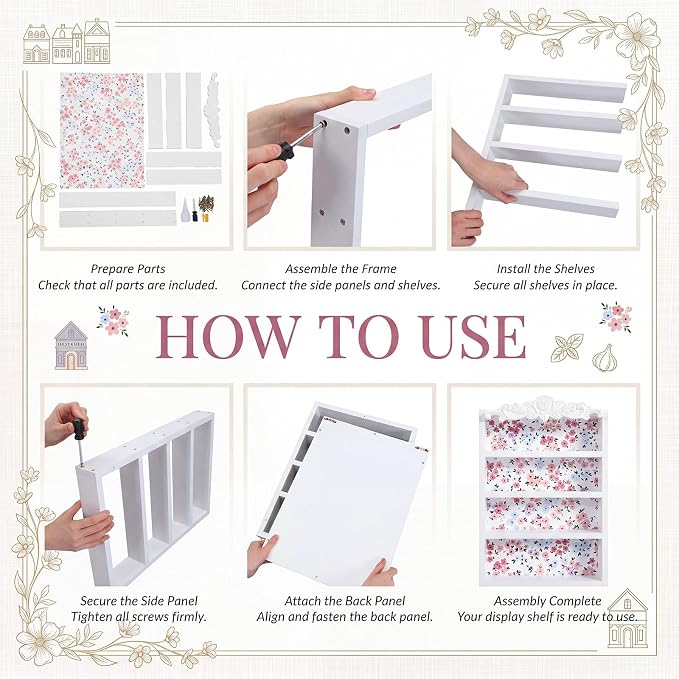 Prepare Parts
Check that all parts are included.

Assemble the Frame
Connect the side panels and shelves.

Install the Shelves
Secure all shelves in place.

HOW TO USE

Secure the Side Panel
Tighten all screws firmly.

Attach the Back Panel
Align and fasten the back panel.

Assembly Complete
Your display shelf is ready to use.