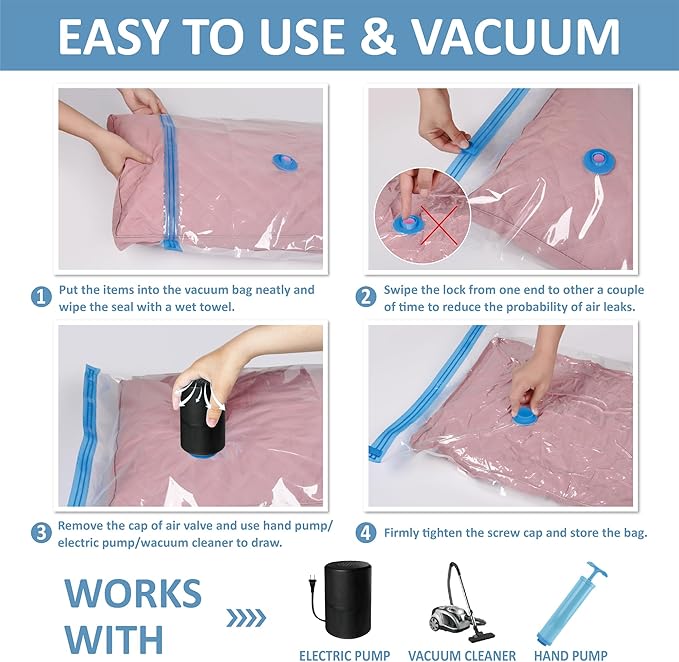 EASY TO USE & VACUUM

1 Put the items into the vacuum bag neatly and wipe the seal with a wet towel.

2 Swipe the lock from one end to other a couple of time to reduce the probability of air leaks.

3 Remove the cap of air valve and use hand pump/ electric pump/wacuum cleaner to draw.

4 Firmly tighten the screw cap and store the bag.

WORKS WITH

ELECTRIC PUMP

VACUUM CLEANER

HAND PUMP