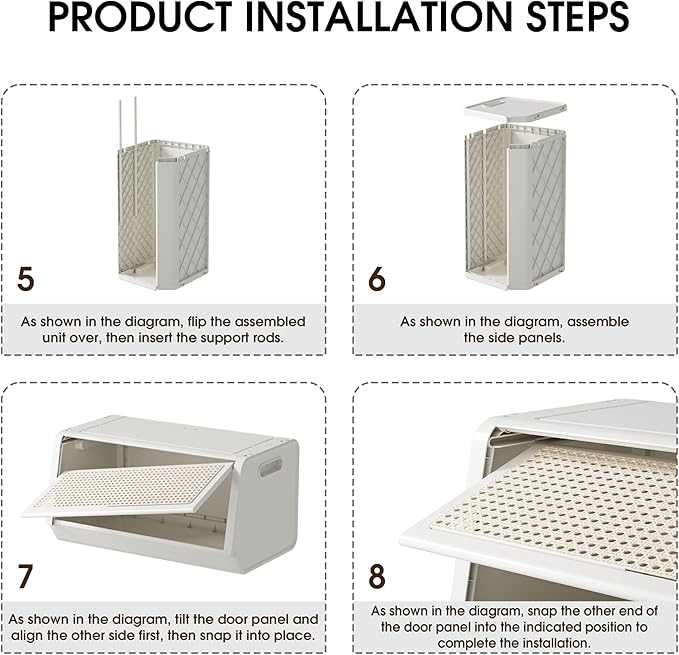 PRODUCT INSTALLATION STEPS

5

As shown in the diagram, flip the assembled unit over, then insert the support rods.

6

As shown in the diagram, assemble the side panels.

7

As shown in the diagram, tilt the door panel and align the other side first, then snap it into place.

8

As shown in the diagram, snap the other end of the door panel into the indicated position to complete the installation.