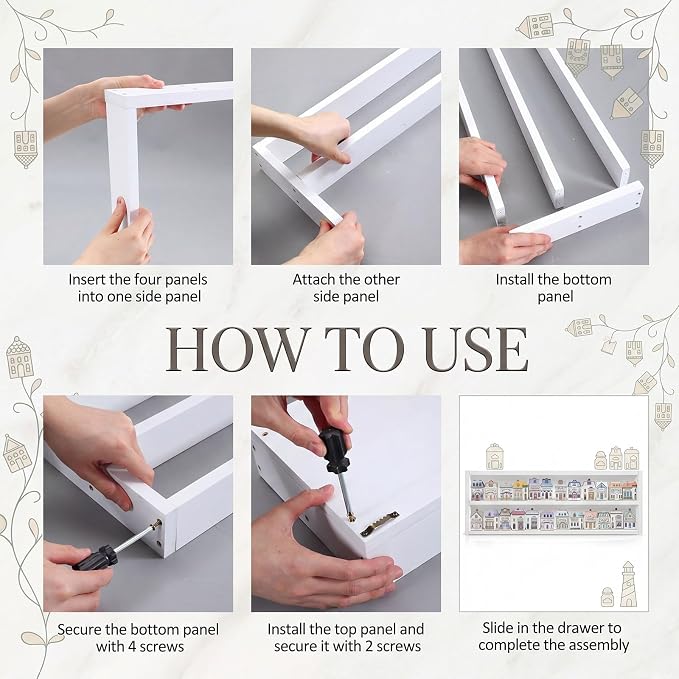 Insert the four panels into one side panel

Attach the other side panel

Install the bottom panel

HOW TO USE

Secure the bottom panel with 4 screws

Install the top panel and secure it with 2 screws

Slide in the drawer to complete the assembly