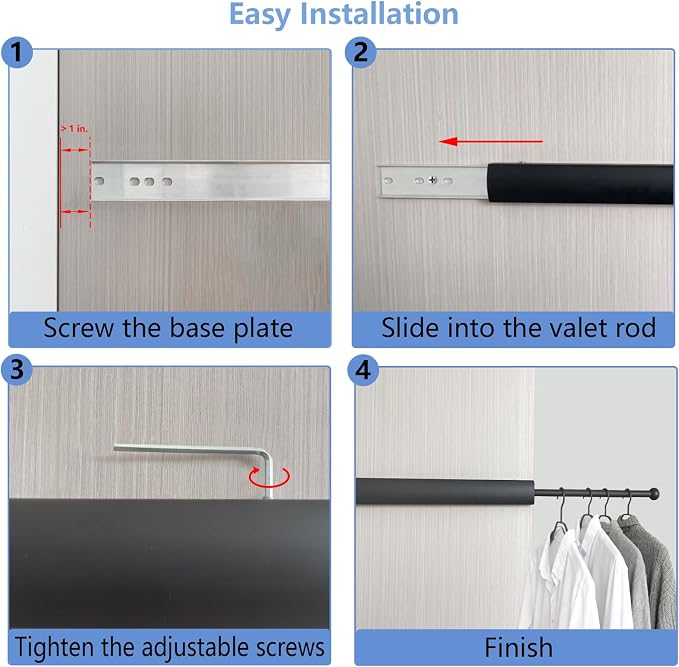 Easy Installation

1

> 1 in.

Screw the base plate

2

Slide into the valet rod

3

Tighten the adjustable screws

4

Finish