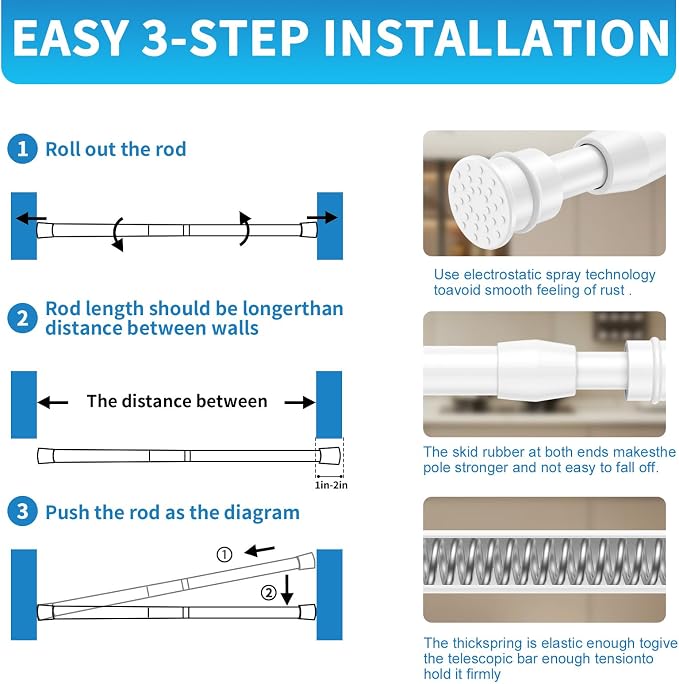 EASY 3-STEP INSTALLATION

1 Roll out the rod

2 Rod length should be longerthan distance between walls

The distance between

1in-2in

3 Push the rod as the diagram

①

②

Use electrostatic spray technology toavoid smooth feeling of rust .

The skid rubber at both ends makesthe pole stronger and not easy to fall off.

The thickspring is elastic enough togive the telescopic bar enough tensionto hold it firmly