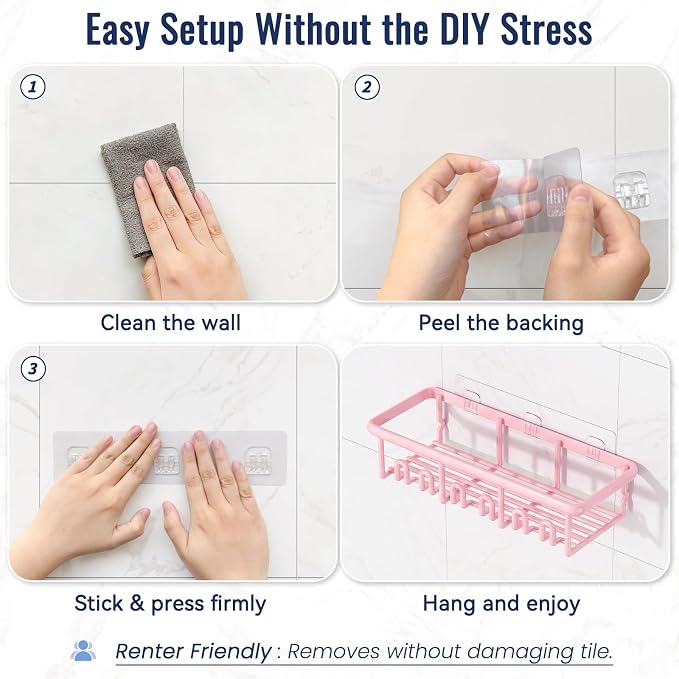 Easy Setup Without the DIY Stress

1

Clean the wall

2

Peel the backing

3

Stick & press firmly

Hang and enjoy

Renter Friendly : Removes without damaging tile.