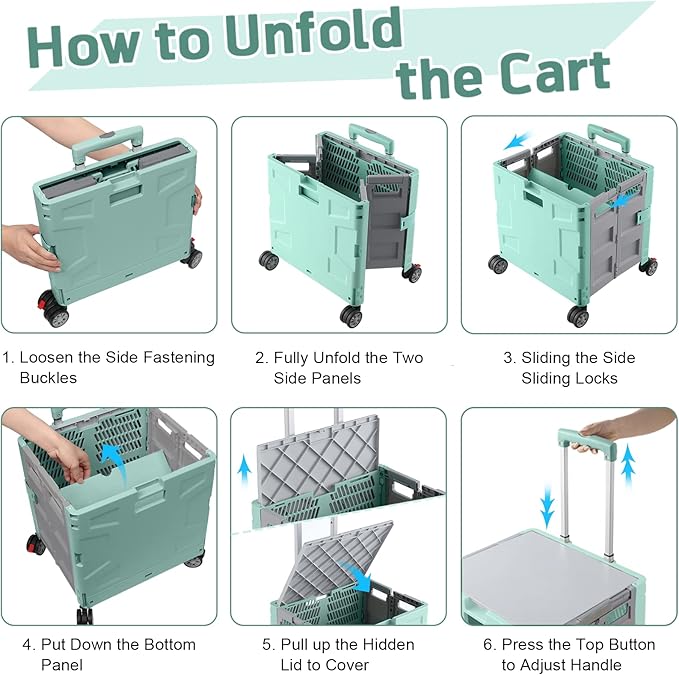 How to Unfold the Cart

1. Loosen the Side Fastening Buckles

2. Fully Unfold the Two Side Panels

3. Sliding the Side Sliding Locks

4. Put Down the Bottom Panel

5. Pull up the Hidden Lid to Cover

6. Press the Top Button to Adjust Handle