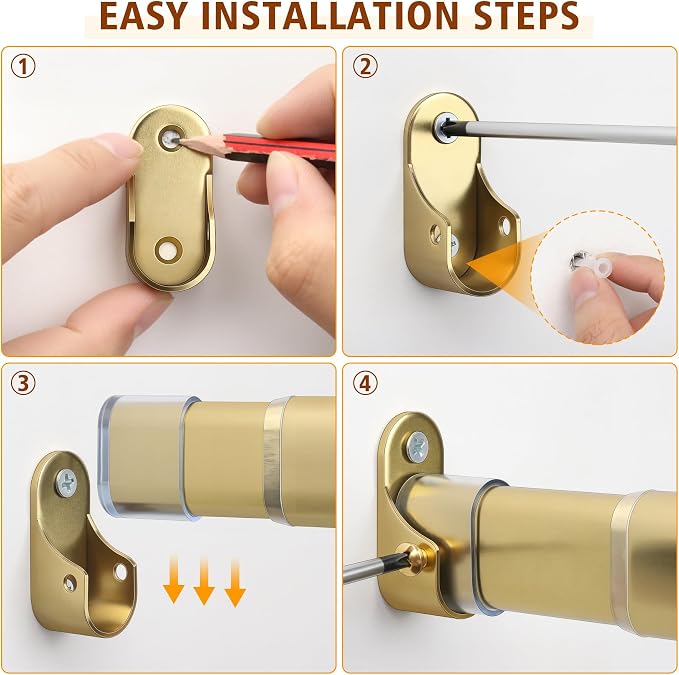 EASY INSTALLATION STEPS

①

②

③

④