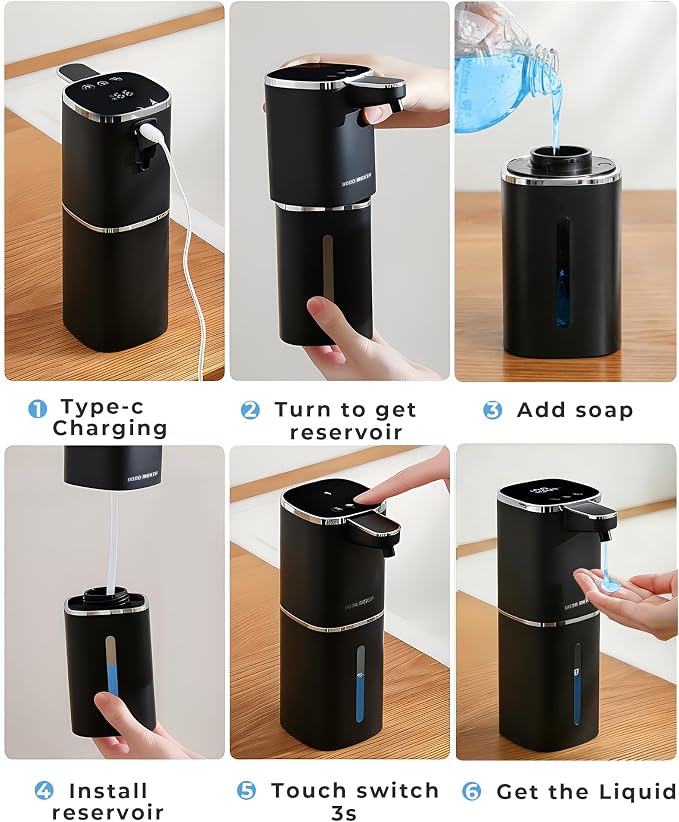 1 Type-c Charging

2 Turn to get reservoir

3 Add soap

4 Install reservoir

5 Touch switch 3s

6 Get the Liquid