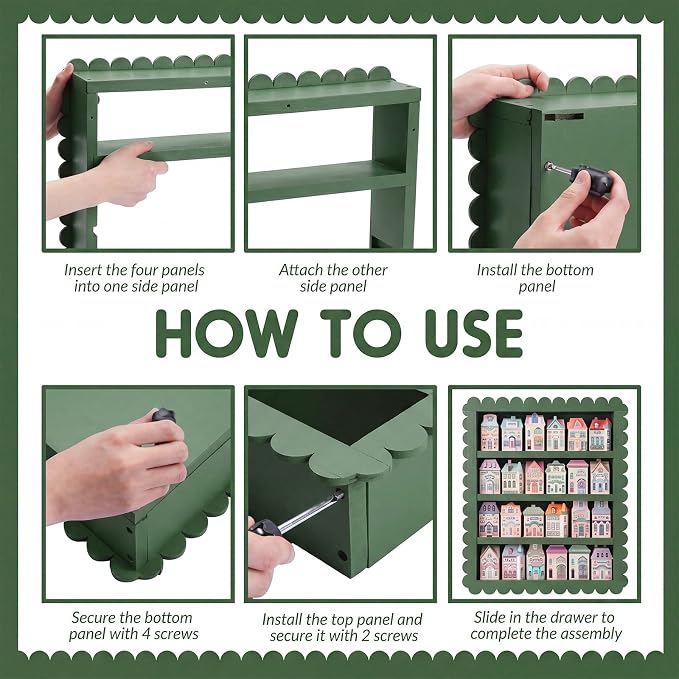 Insert the four panels into one side panel

Attach the other side panel

Install the bottom panel

HOW TO USE

Secure the bottom panel with 4 screws

Install the top panel and secure it with 2 screws

Slide in the drawer to complete the assembly