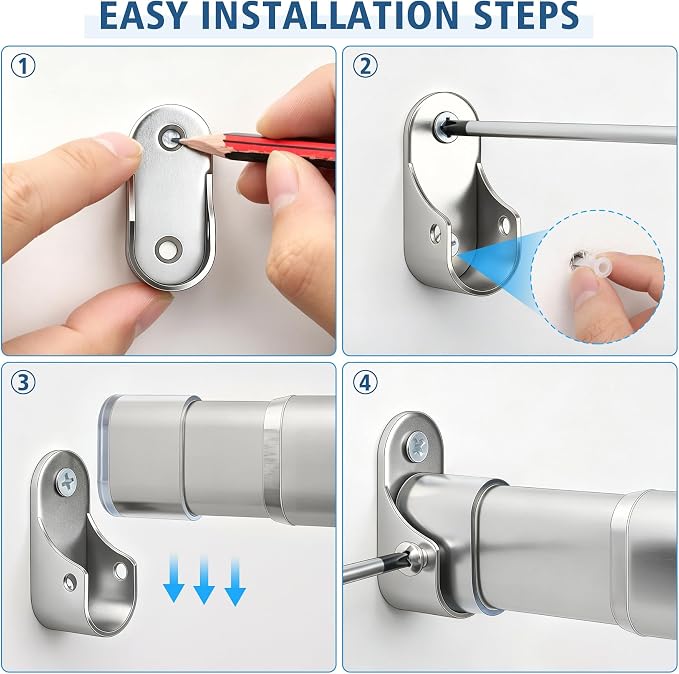 EASY INSTALLATION STEPS

①

②

③

④