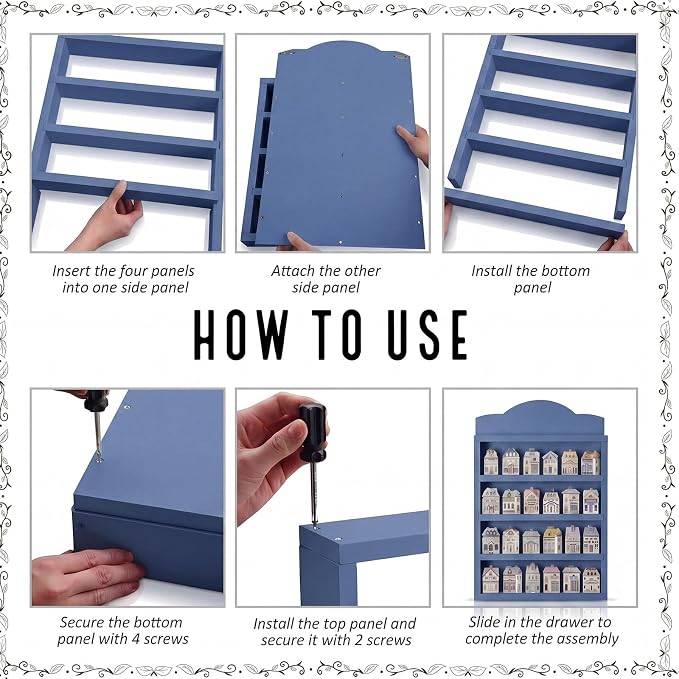 Insert the four panels into one side panel

Attach the other side panel

Install the bottom panel

HOW TO USE

Secure the bottom panel with 4 screws

Install the top panel and secure it with 2 screws

Slide in the drawer to complete the assembly