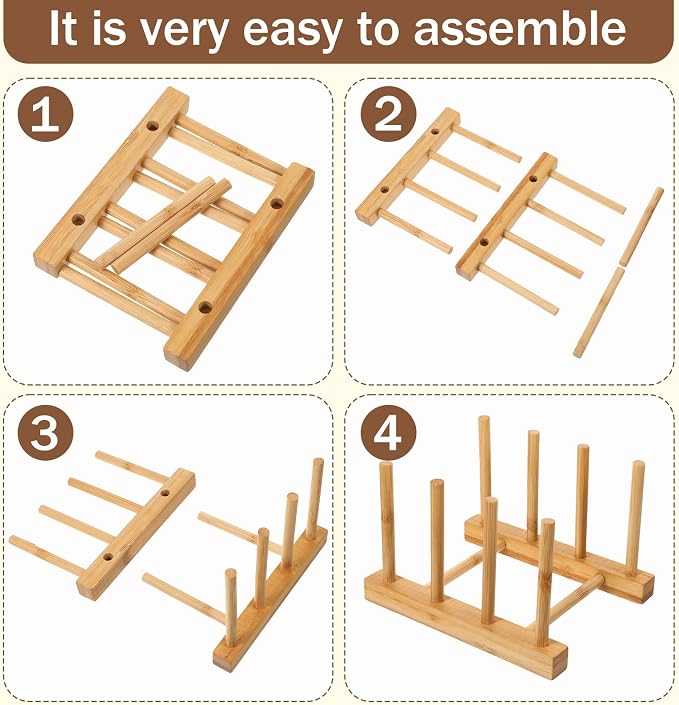 It is very easy to assemble

1

2

3

4