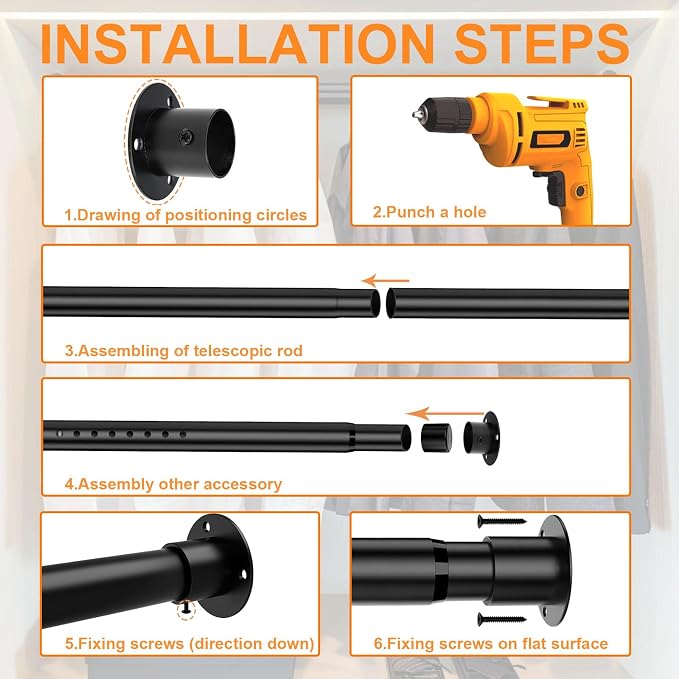 INSTALLATION STEPS

1.Drawing of positioning circles

2.Punch a hole

3.Assembling of telescopic rod

4.Assembly other accessory

5.Fixing screws (direction down)

6.Fixing screws on flat surface