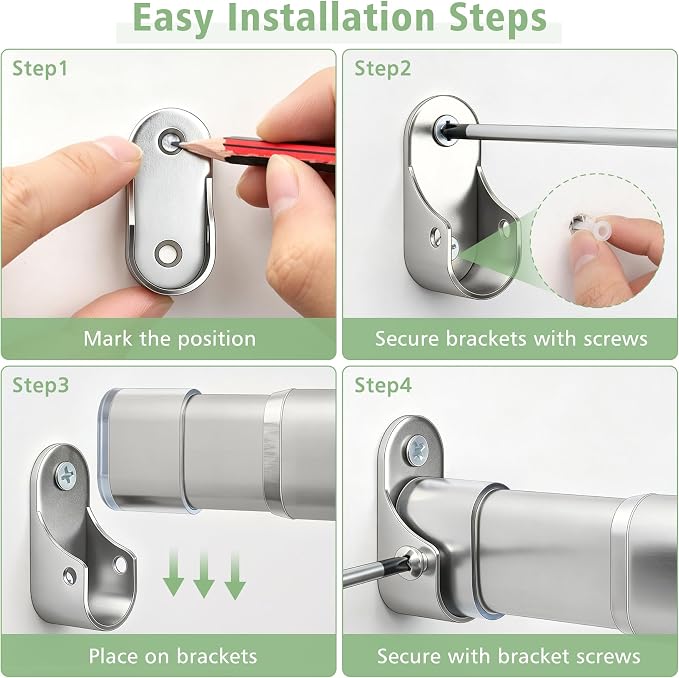 Easy Installation Steps

Step1

Mark the position

Step2

Secure brackets with screws

Step3

Place on brackets

Step4

Secure with bracket screws