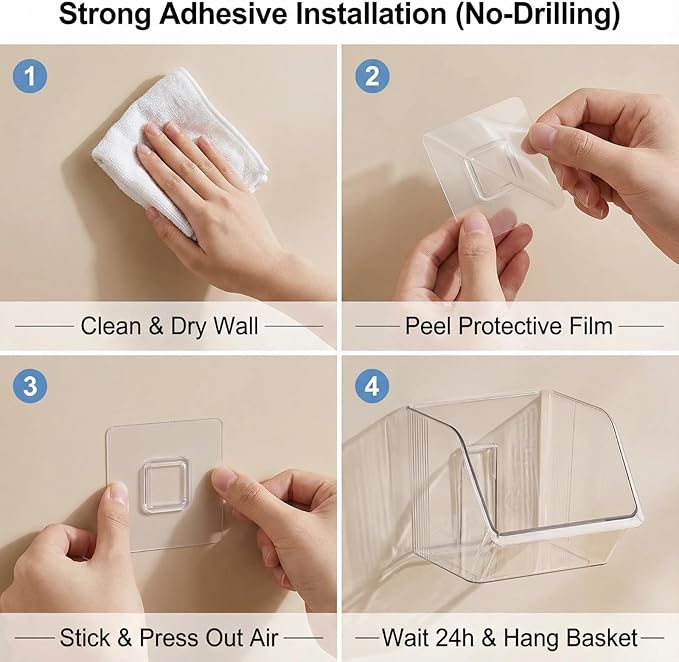 Strong Adhesive Installation (No-Drilling)

1

Clean & Dry Wall

2

Peel Protective Film

3

Stick & Press Out Air

4

Wait 24h & Hang Basket