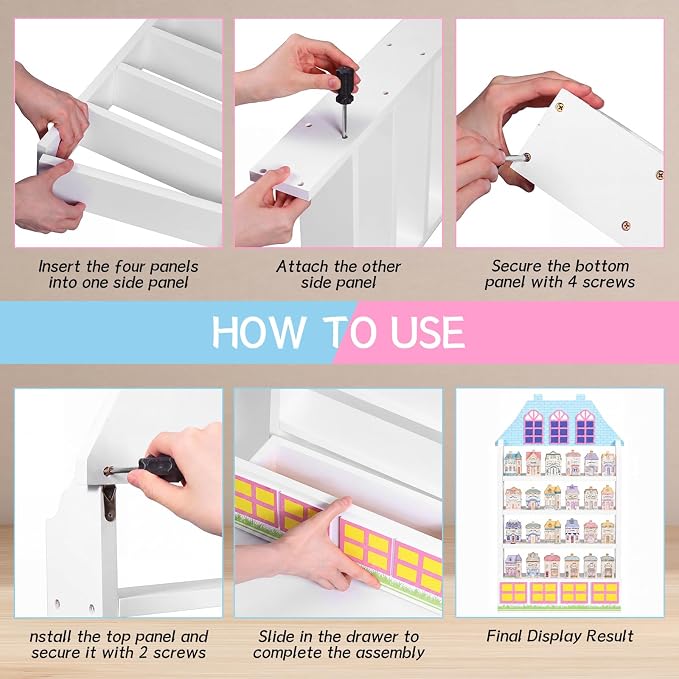 Insert the four panels into one side panel

Attach the other side panel

Secure the bottom panel with 4 screws

HOW TO USE

nstall the top panel and secure it with 2 screws

Slide in the drawer to complete the assembly

Final Display Result