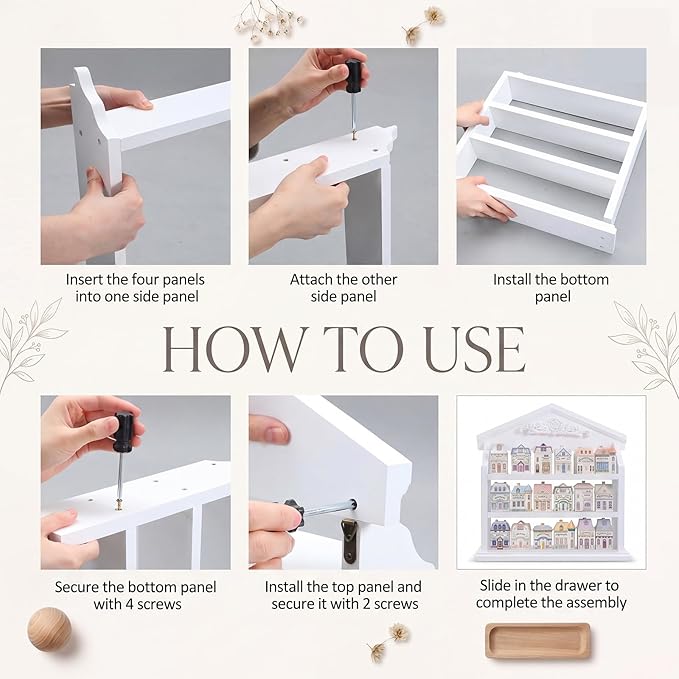 Insert the four panels into one side panel

Attach the other side panel

Install the bottom panel

HOW TO USE

Secure the bottom panel with 4 screws

Install the top panel and secure it with 2 screws

Slide in the drawer to complete the assembly