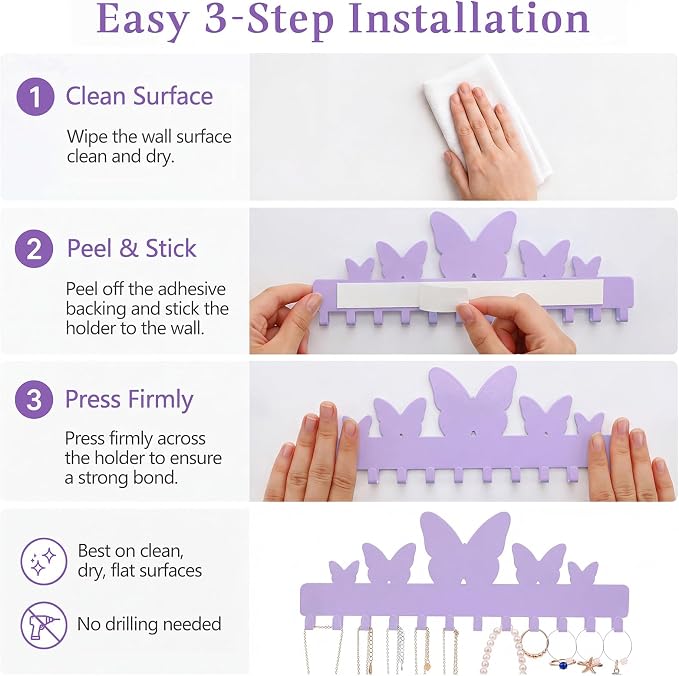 Easy 3-Step Installation

1 Clean Surface

Wipe the wall surface clean and dry.

2 Peel & Stick

Peel off the adhesive backing and stick the holder to the wall.

3 Press Firmly

Press firmly across the holder to ensure a strong bond.

Best on clean, dry, flat surfaces

No drilling needed