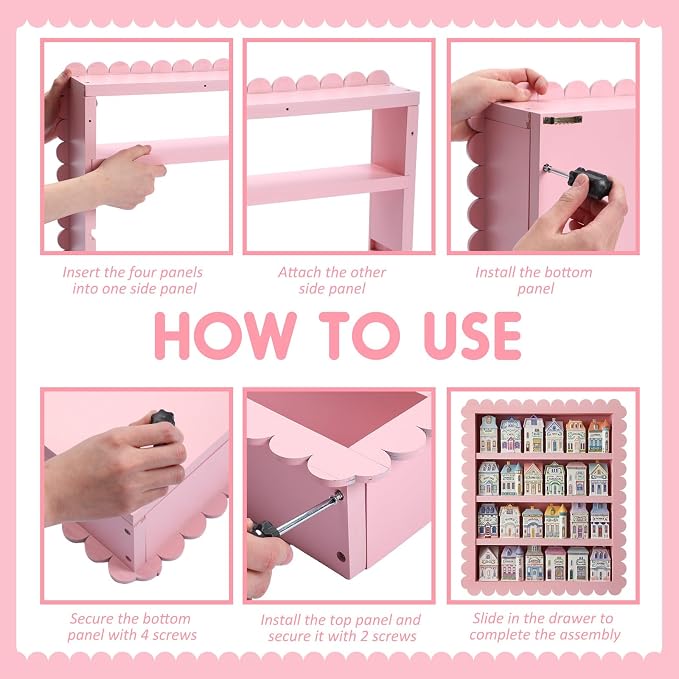 Insert the four panels into one side panel

Attach the other side panel

Install the bottom panel

HOW TO USE

Secure the bottom panel with 4 screws

Install the top panel and secure it with 2 screws

Slide in the drawer to complete the assembly