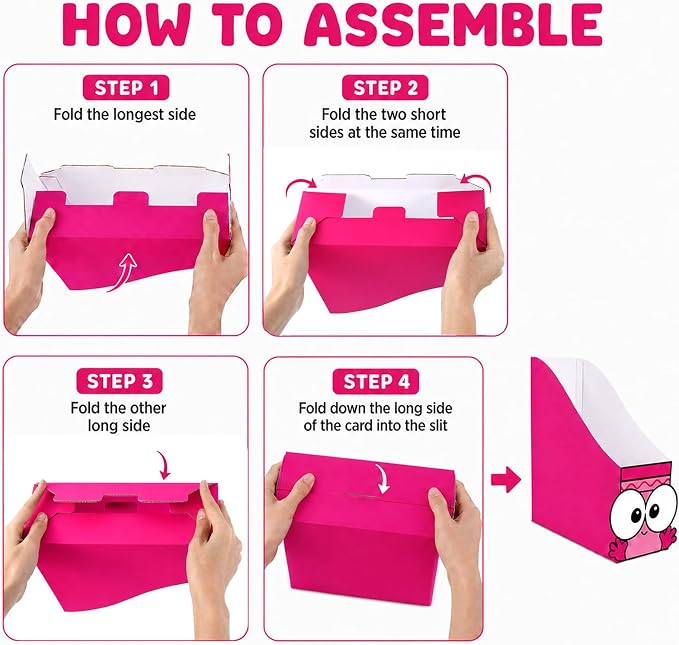 HOW TO ASSEMBLE

STEP 1
Fold the longest side

STEP 2
Fold the two short sides at the same time

STEP 3
Fold the other long side

STEP 4
Fold down the long side of the card into the slit