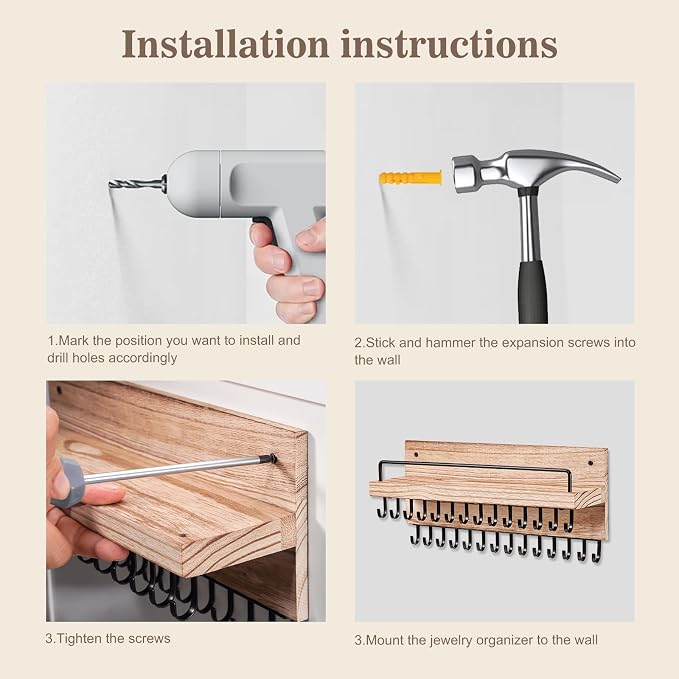 Installation instructions

1.Mark the position you want to install and drill holes accordingly

2.Stick and hammer the expansion screws into the wall

3.Tighten the screws

3.Mount the jewelry organizer to the wall