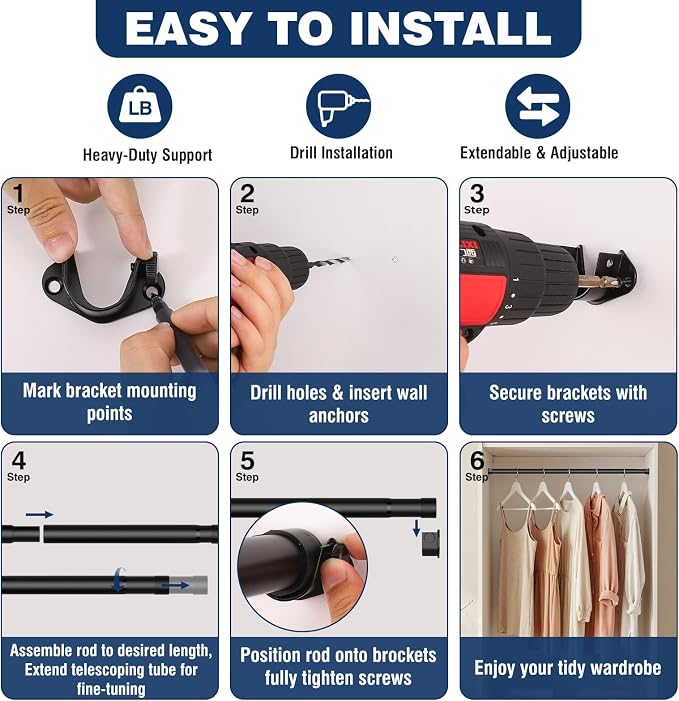 EASY TO INSTALL

LB

Heavy-Duty Support

Drill Installation

Extendable & Adjustable

1
Step

Mark bracket mounting points

2
Step

Drill holes & insert wall anchors

3
Step

Secure brackets with screws

4
Step

Assemble rod to desired length, Extend telescoping tube for fine-tuning

5
Step

Position rod onto brockets fully tighten screws

6
Step

Enjoy your tidy wardrobe