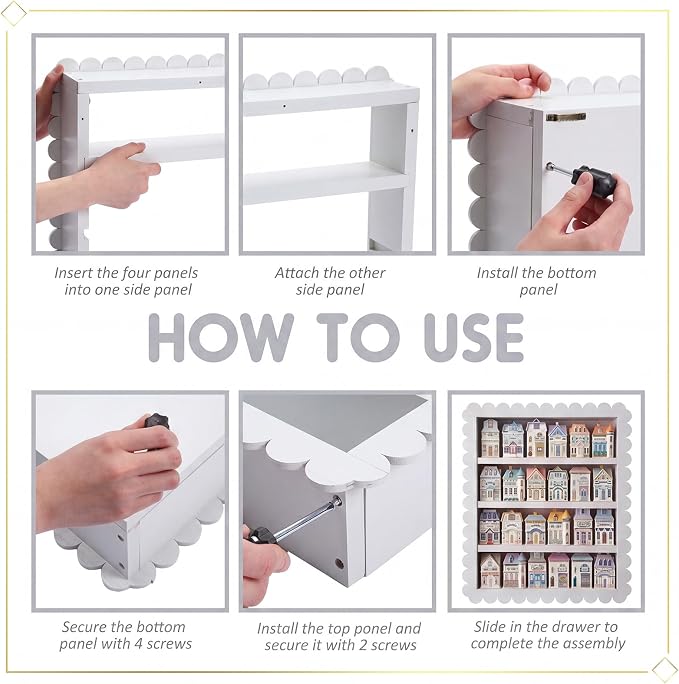 Insert the four panels into one side panel

Attach the other side panel

Install the bottom panel

HOW TO USE

Secure the bottom panel with 4 screws

Install the top ponel and secure it with 2 screws

Slide in the drawer to complete the assembly