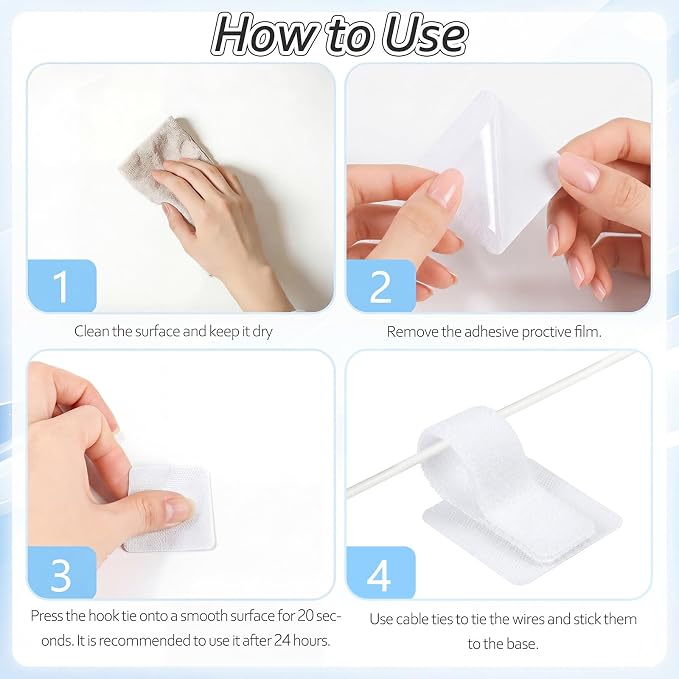 How to Use

1

Clean the surface and keep it dry

2

Remove the adhesive proctive film.

3

Press the hook tie onto a smooth surface for 20 seconds. It is recommended to use it after 24 hours.

4

Use cable ties to tie the wires and stick them to the base.