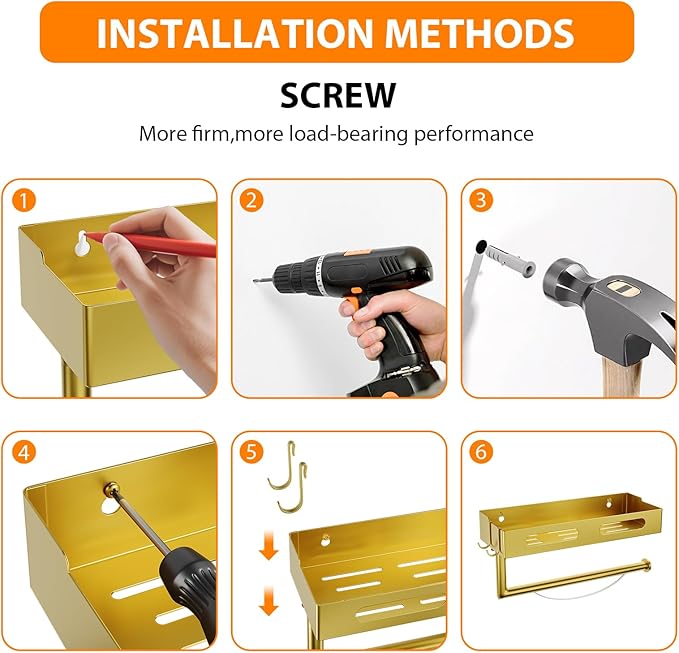 INSTALLATION METHODS

SCREW

More firm,more load-bearing performance

1

2

3

4

5

6