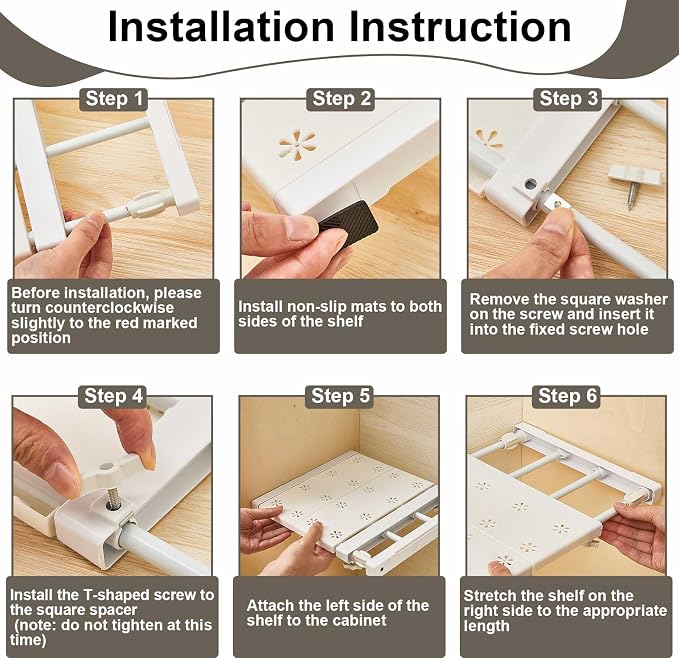 Installation Instruction

Step 1

Before installation, please turn counterclockwise slightly to the red marked position

Step 2

Install non-slip mats to both sides of the shelf

Step 3

Remove the square washer on the screw and insert it into the fixed screw hole

Step 4

Install the T-shaped screw to the square spacer (note: do not tighten at this time)

Step 5

Attach the left side of the shelf to the cabinet

Step 6

Stretch the shelf on the right side to the appropriate length