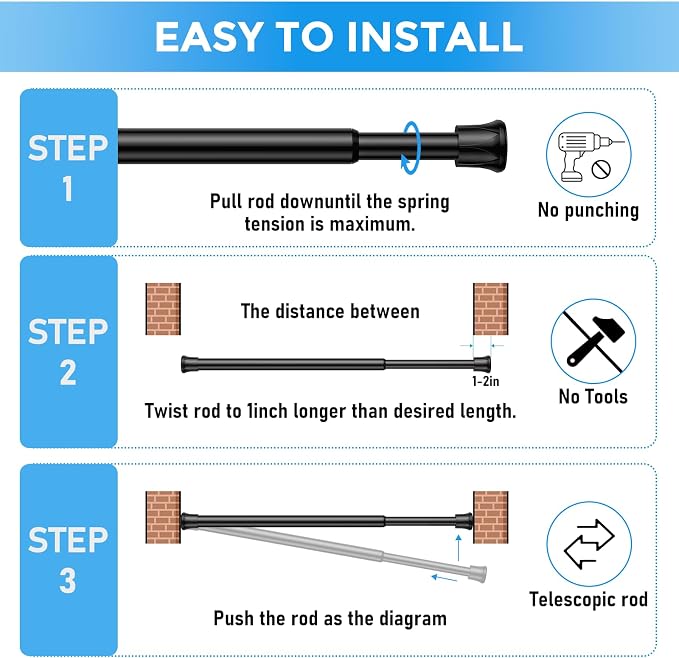 EASY TO INSTALL

STEP 1

Pull rod downuntil the spring tension is maximum.

No punching

STEP 2

The distance between

1-2in

Twist rod to 1inch longer than desired length.

No Tools

STEP 3

Push the rod as the diagram

Telescopic rod