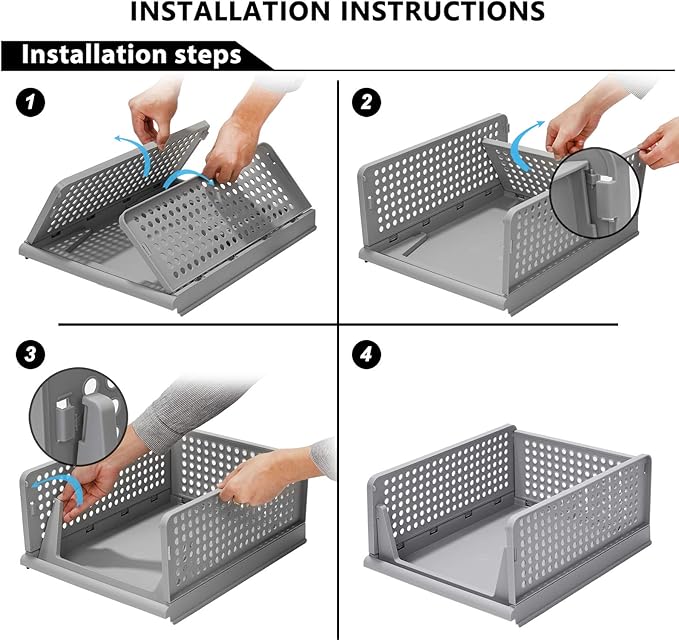 INSTALLATION INSTRUCTIONS

Installation steps

1

2

3

4