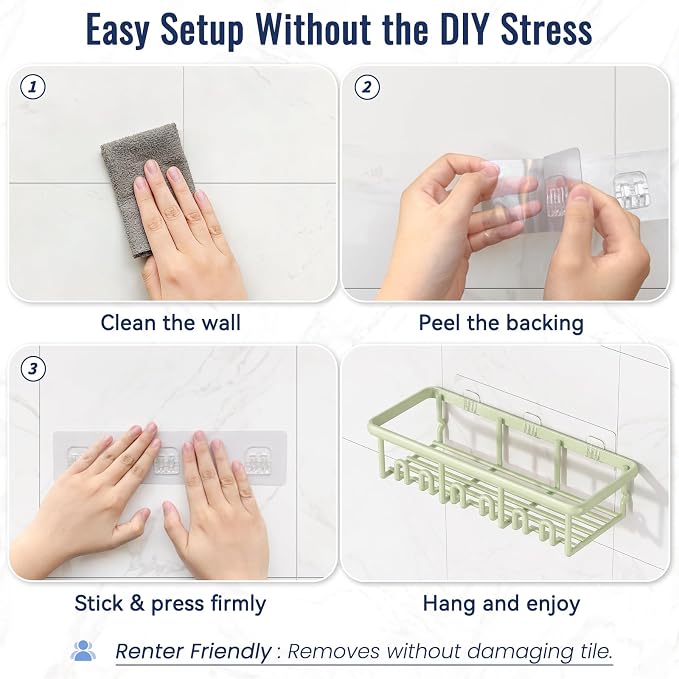 Easy Setup Without the DIY Stress

1

Clean the wall

2

Peel the backing

3

Stick & press firmly

Hang and enjoy

Renter Friendly : Removes without damaging tile.