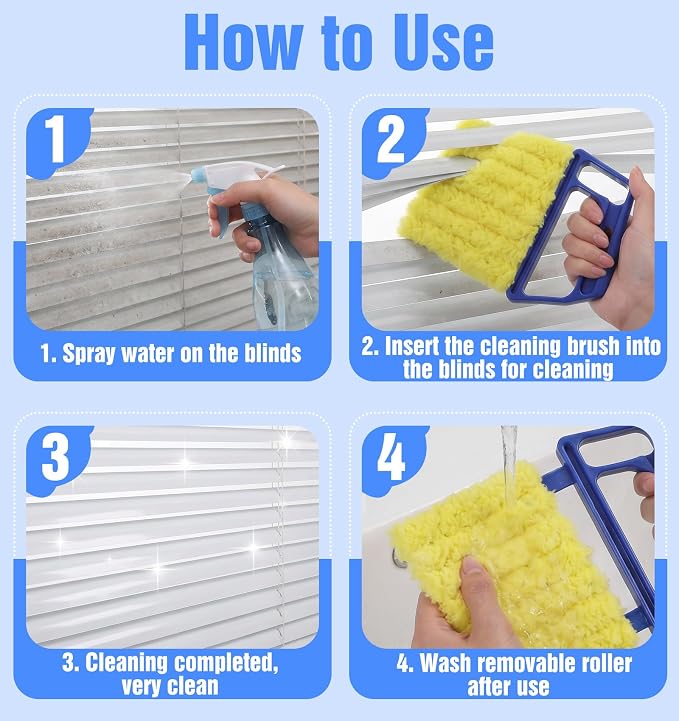 How to Use

1

1. Spray water on the blinds

2

2. Insert the cleaning brush into the blinds for cleaning

3

3. Cleaning completed, very clean

4

4. Wash removable roller after use