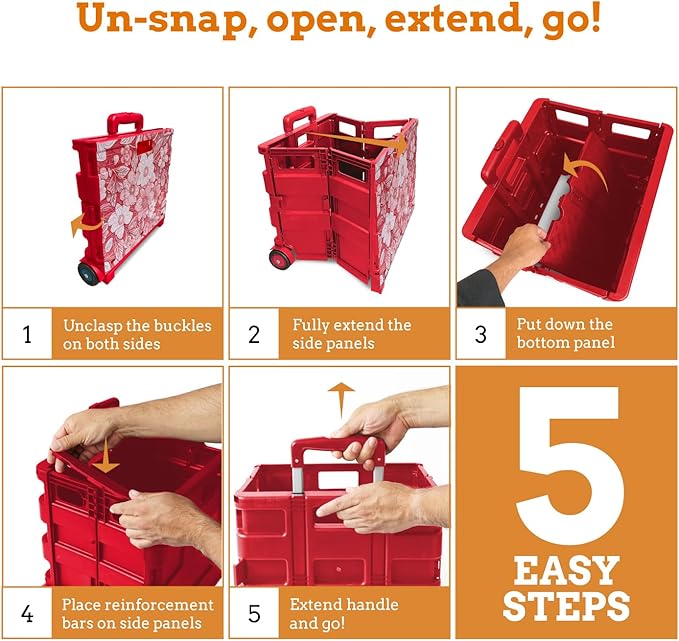 Un-snap, open, extend, go!

1 Unclasp the buckles on both sides

2 Fully extend the side panels

3 Put down the bottom panel

4 Place reinforcement bars on side panels

5 Extend handle and go!

5 EASY STEPS