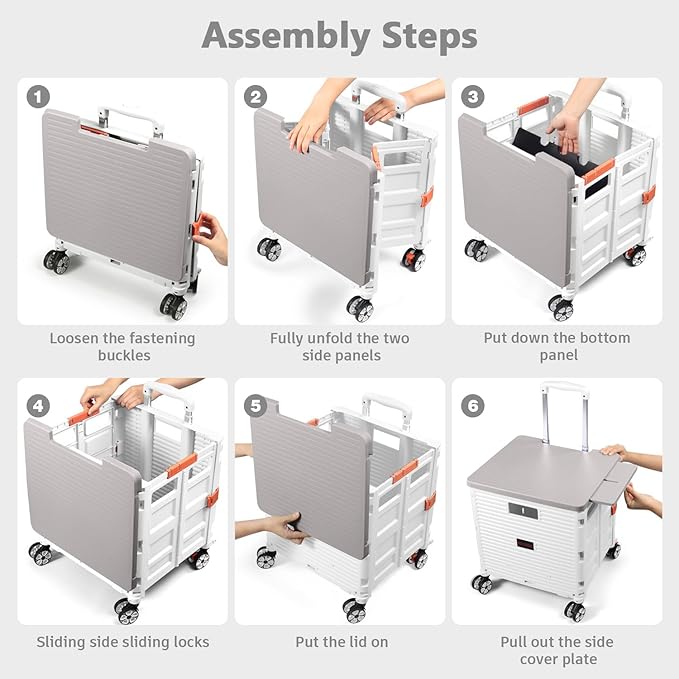 Assembly Steps

1

Loosen the fastening buckles

2

Fully unfold the two side panels

3

Put down the bottom panel

4

Sliding side sliding locks

5

Put the lid on

6

Pull out the side cover plate