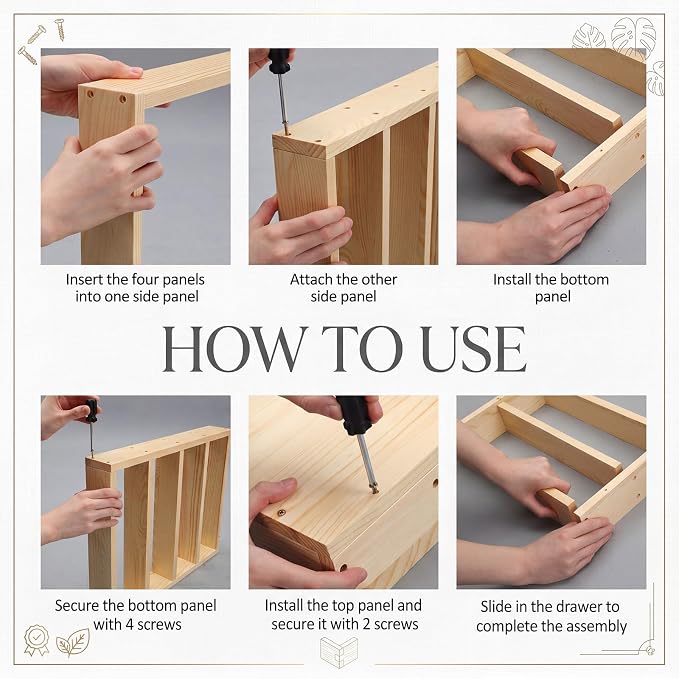 Insert the four panels into one side panel

Attach the other side panel

Install the bottom panel

HOW TO USE

Secure the bottom panel with 4 screws

Install the top panel and secure it with 2 screws

Slide in the drawer to complete the assembly