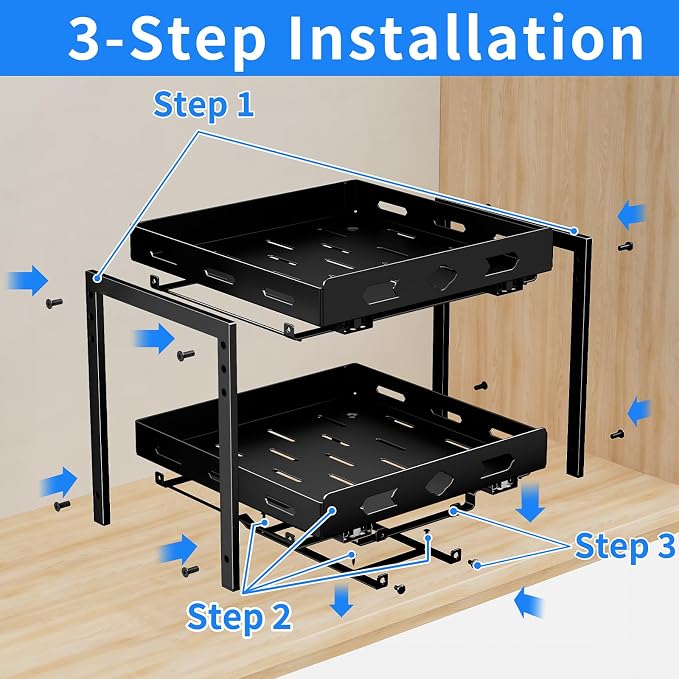 3-Step Installation

Step 1

Step 3

Step 2