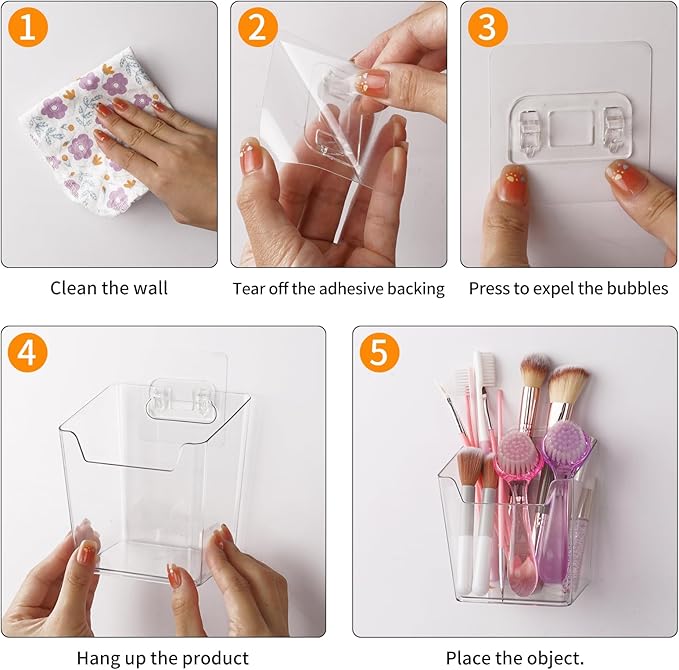 1
Clean the wall

2
Tear off the adhesive backing

3
Press to expel the bubbles

4
Hang up the product

5
Place the object.