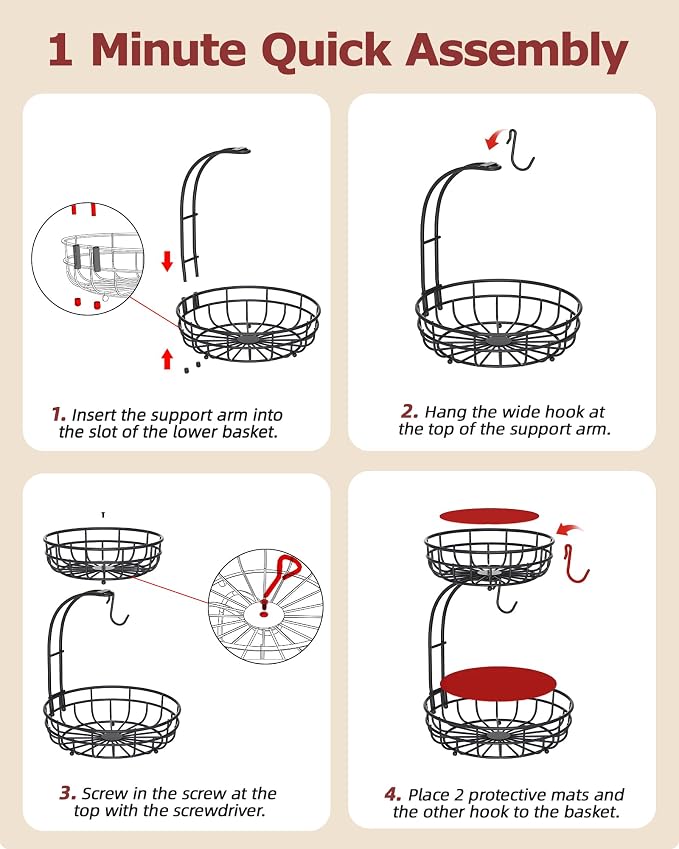 1 Minute Quick Assembly

1. Insert the support arm into the slot of the lower basket.

2. Hang the wide hook at the top of the support arm.

3. Screw in the screw at the top with the screwdriver.

4. Place 2 protective mats and the other hook to the basket.