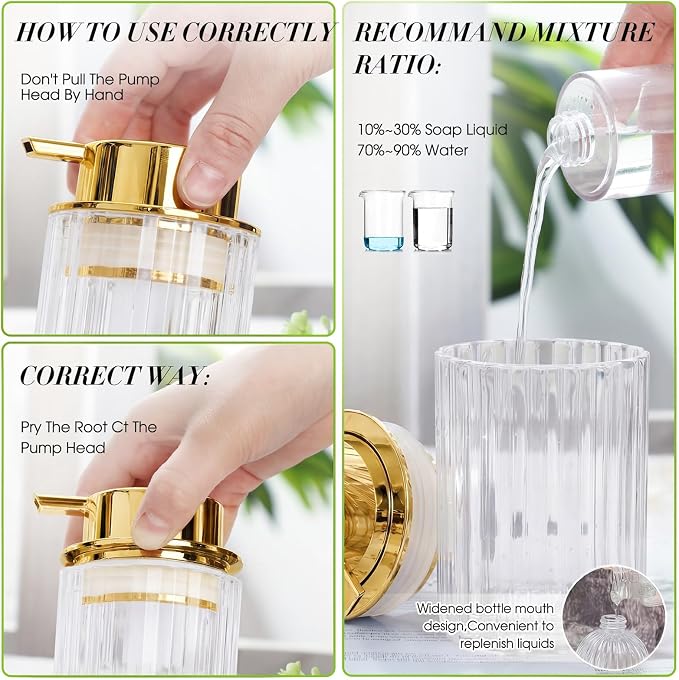 HOW TO USE CORRECTLY

Don't Pull The Pump Head By Hand

CORRECT WAY:

Pry The Root Ct The Pump Head

RECOMMAND MIXTURE RATIO:

10%~30% Soap Liquid
70%~90% Water

Widened bottle mouth design,Convenient to replenish liquids