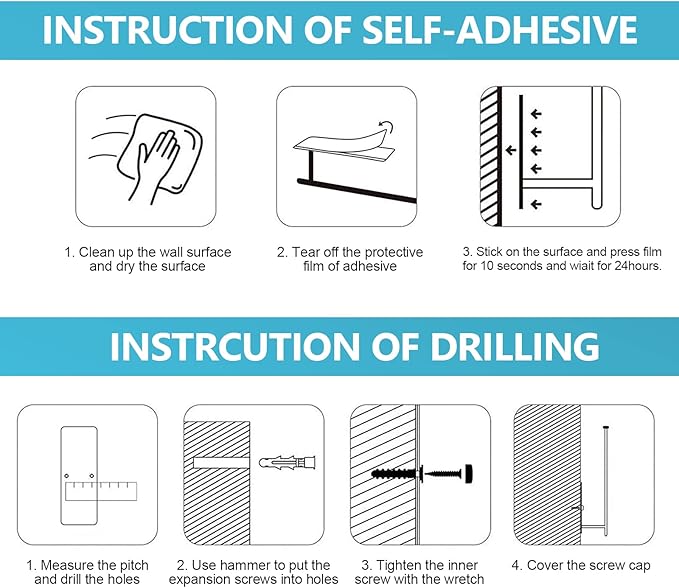 INSTRUCTION OF SELF-ADHESIVE

1. Clean up the wall surface and dry the surface

2. Tear off the protective film of adhesive

3. Stick on the surface and press film for 10 seconds and wiait for 24hours.

INSTRCUTION OF DRILLING

1. Measure the pitch and drill the holes

2. Use hammer to put the expansion screws into holes

3. Tighten the inner screw with the wretch

4. Cover the screw cap