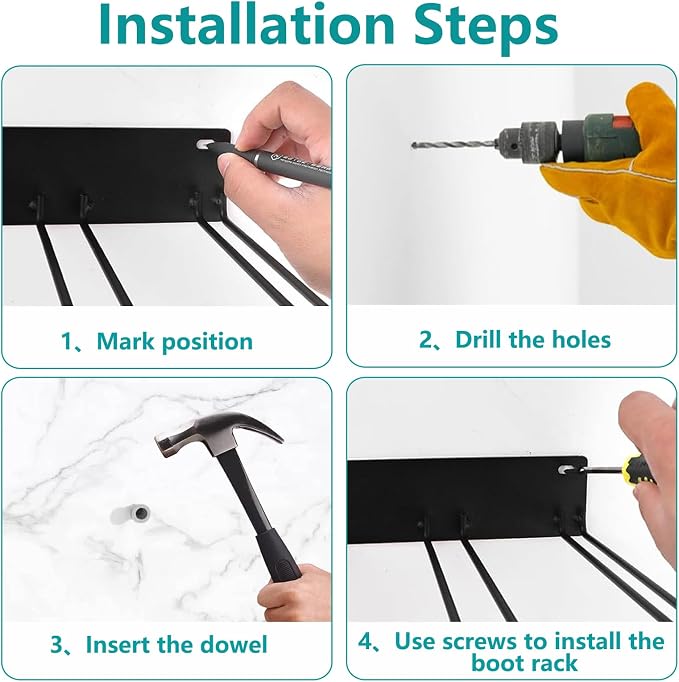 Installation Steps

1、Mark position

2、Drill the holes

3、Insert the dowel

4、Use screws to install the boot rack