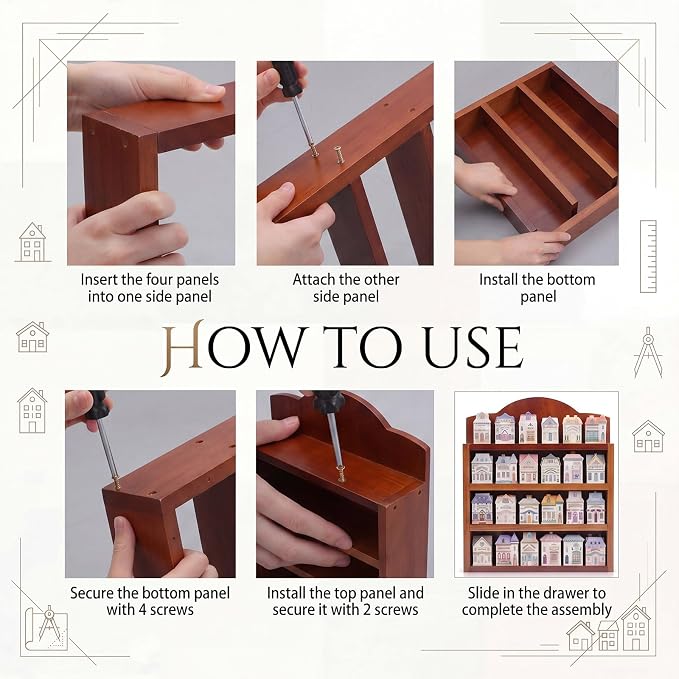 Insert the four panels into one side panel

Attach the other side panel

Install the bottom panel

HOW TO USE

Secure the bottom panel with 4 screws

Install the top panel and secure it with 2 screws

Slide in the drawer to complete the assembly